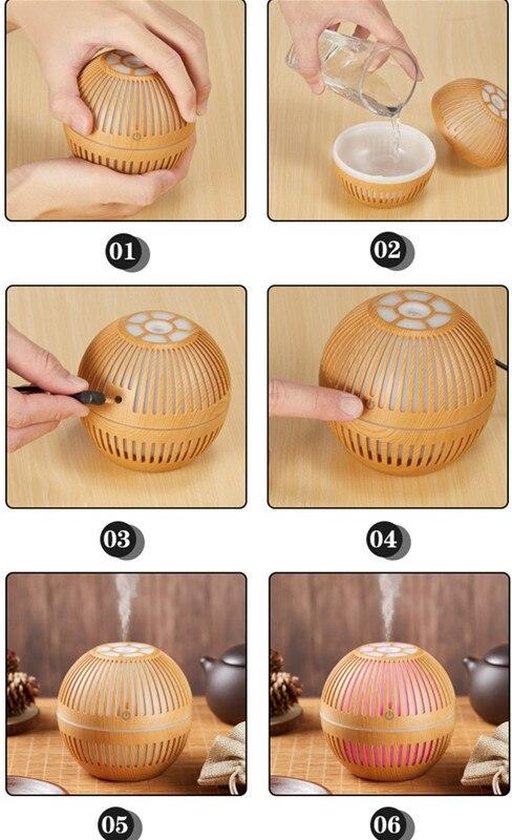 01

02

03

04

05

06