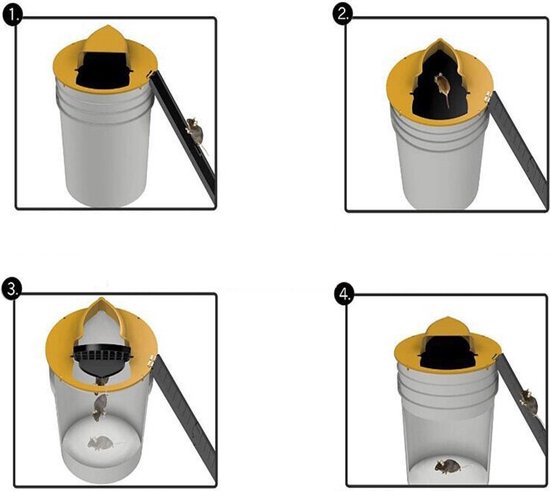 1.

2.

3.

4.