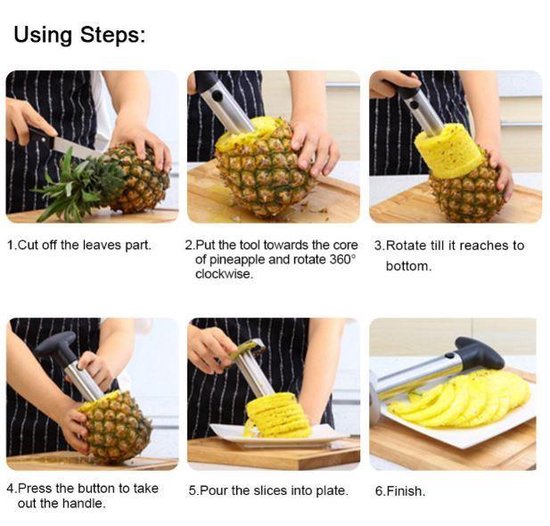 Using Steps:

1.Cut off the leaves part.

2.Put the tool towards the core of pineapple and rotate 360° clockwise.

3.Rotate till it reaches to bottom.

4.Press the button to take out the handle.

5.Pour the slices into plate.

6.Finish.