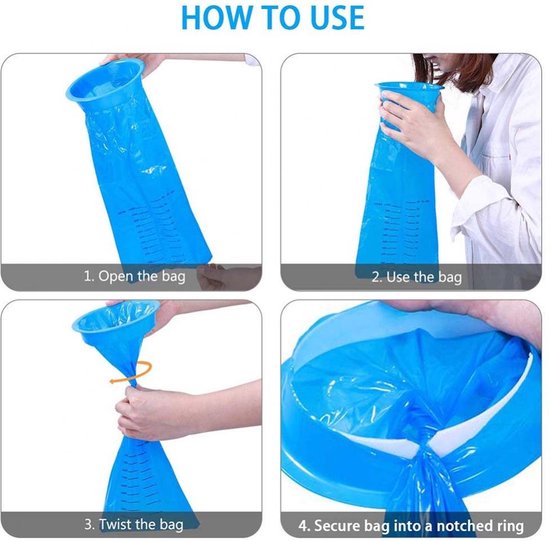 HOW TO USE

1. Open the bag

2. Use the bag

3. Twist the bag

4. Secure bag into a notched ring