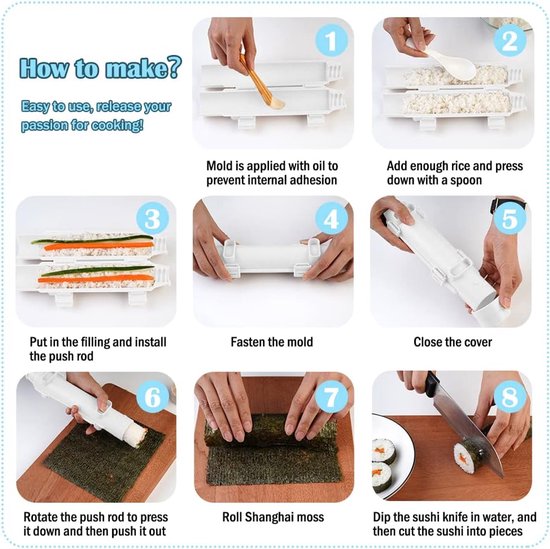 How to make?

Easy to use, release your passion for cooking!

1

Mold is applied with oil to prevent internal adhesion

2

Add enough rice and press down with a spoon

3

Put in the filling and install the push rod

4

Fasten the mold

5

Close the cover

6

Rotate the push rod to press it down and then push it out

7

Roll Shanghai moss

8

Dip the sushi knife in water, and then cut the sushi into pieces